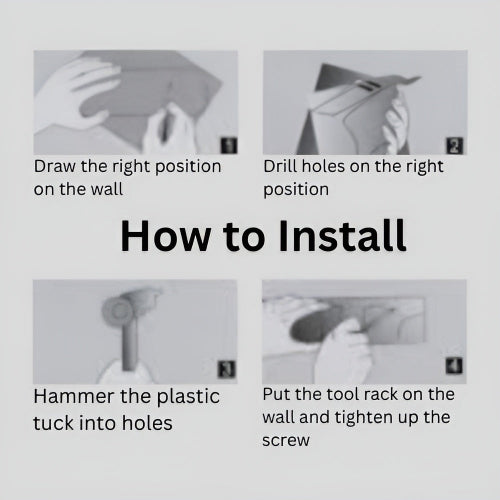 1

Draw the right position on the wall

2

Drill holes on the right position

How to Install

3

Hammer the plastic tuck into holes

4

Put the tool rack on the wall and tighten up the screw