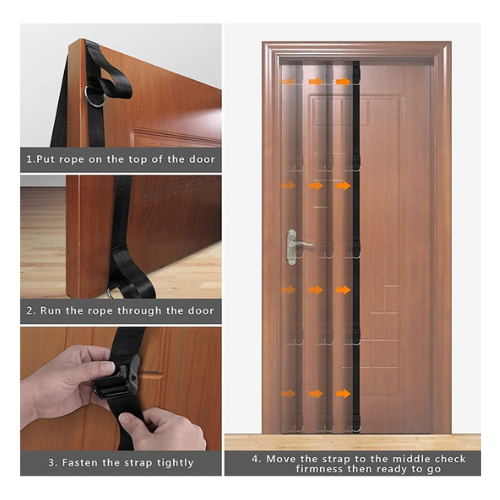 1.Put rope on the top of the door

2. Run the rope through the door

3. Fasten the strap tightly

4. Move the strap to the middle check firmness then ready to go